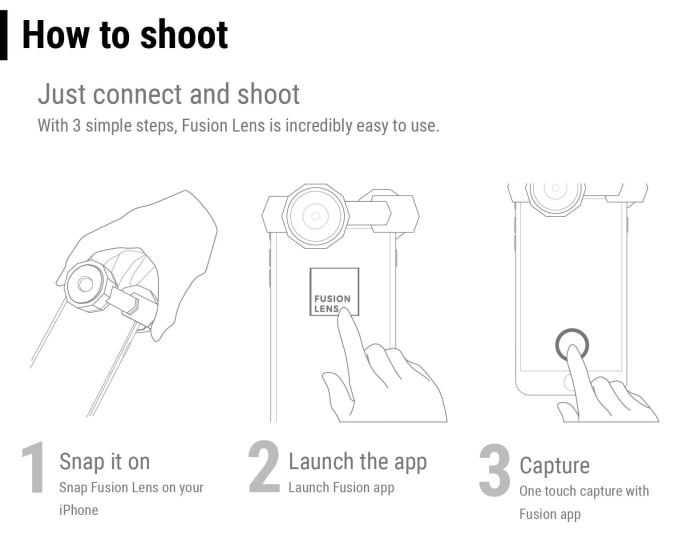 How to shoot

Just connect and shoot

With 3 simple steps, Fusion Lens is incredibly easy to use.

FUSION LENS

1 Snap it on
Snap Fusion Lens on your iPhone

2 Launch the app
Launch Fusion app

3 Capture
One touch capture with Fusion app