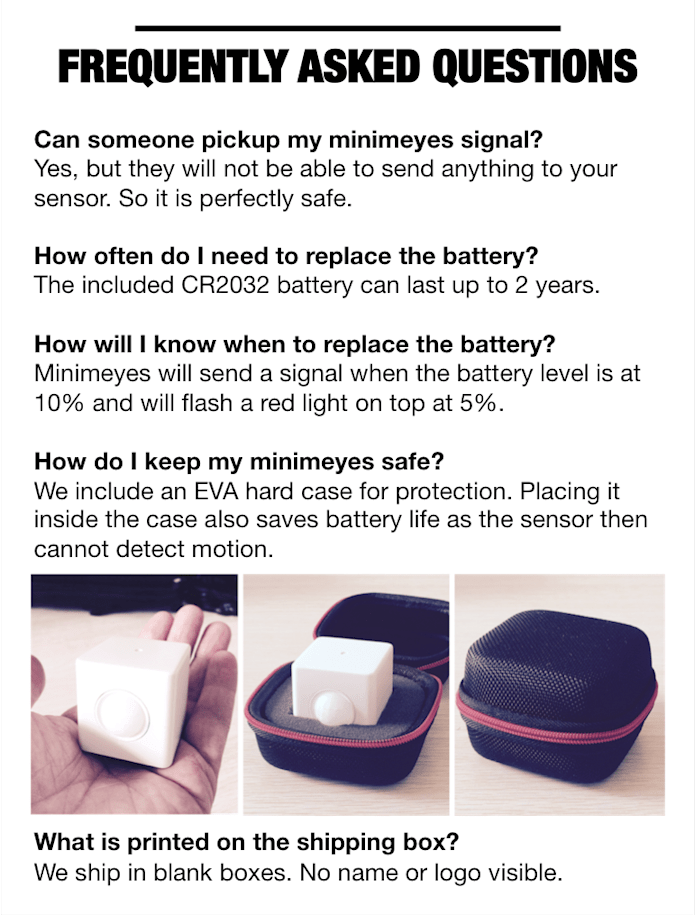 FREQUENTLY ASKED QUESTIONS

Can someone pickup my minimeyes signal?
Yes, but they will not be able to send anything to your sensor. So it is perfectly safe.

How often do I need to replace the battery?
The included CR2032 battery can last up to 2 years.

How will I know when to replace the battery?
Minimeyes will send a signal when the battery level is at 10% and will flash a red light on top at 5%.

How do I keep my minimeyes safe?
We include an EVA hard case for protection. Placing it inside the case also saves battery life as the sensor then cannot detect motion.

What is printed on the shipping box?
We ship in blank boxes. No name or logo visible.