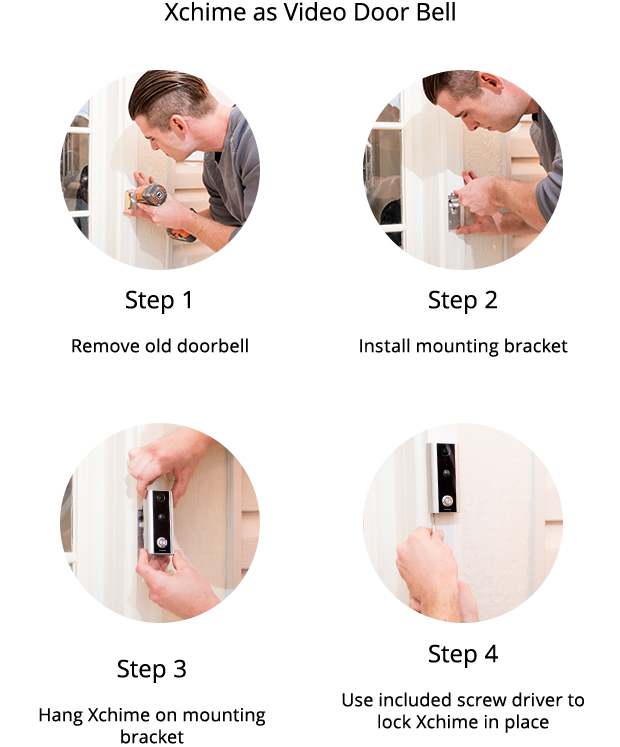 Xchime as Video Door Bell

Step 1

Remove old doorbell

Step 2

Install mounting bracket

Step 3

Hang Xchime on mounting bracket

Step 4

Use included screw driver to lock Xchime in place