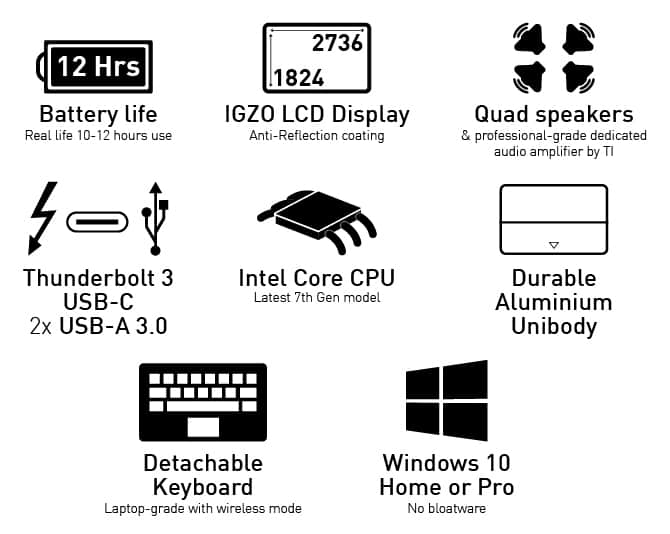 12 Hrs

Battery life
Real life 10-12 hours use

2736
1824

IGZO LCD Display
Anti-Reflection coating

Quad speakers
& professional-grade dedicated audio amplifier by TI

Thunderbolt 3
USB-C
2x USB-A 3.0

Intel Core CPU
Latest 7th Gen model

Durable
Aluminium
Unibody

Detachable
Keyboard
Laptop-grade with wireless mode

Windows 10
Home or Pro
No bloatware