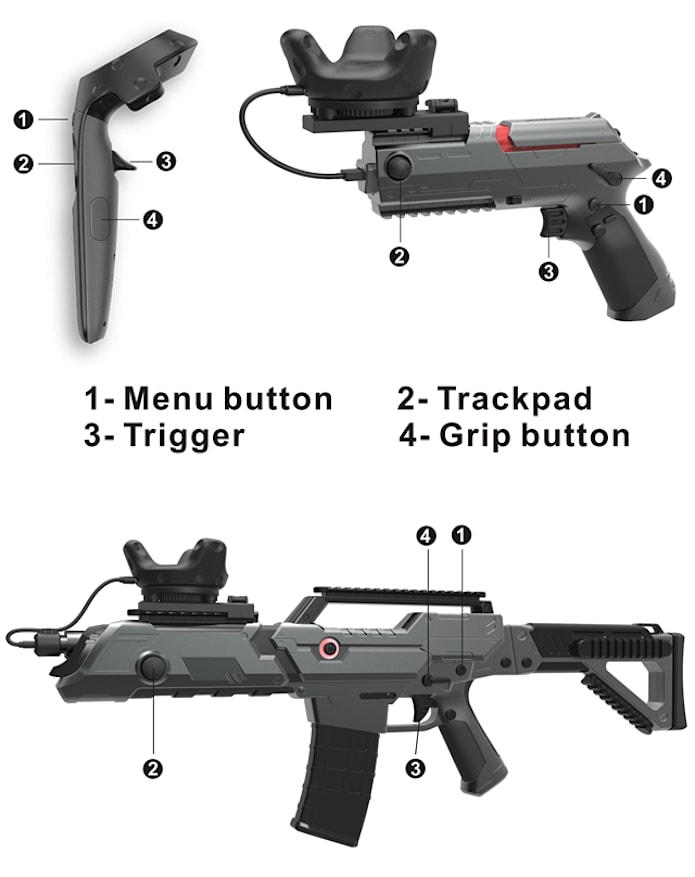 1
2
3
4

4
1
2
3

1- Menu button
2- Trackpad
3- Trigger
4- Grip button

4
1
2
3