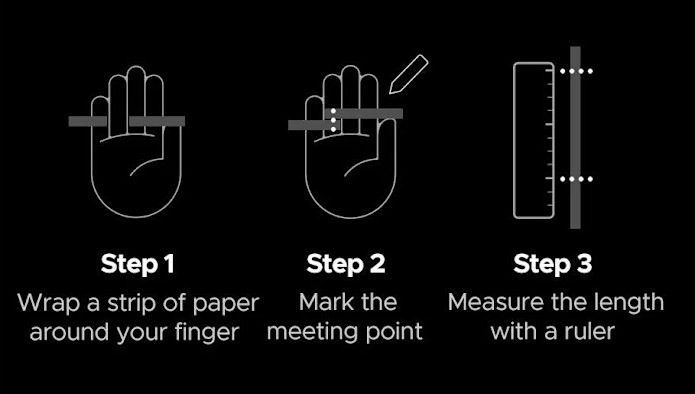 Step 1
Wrap a strip of paper around your finger

Step 2
Mark the meeting point

Step 3
Measure the length with a ruler