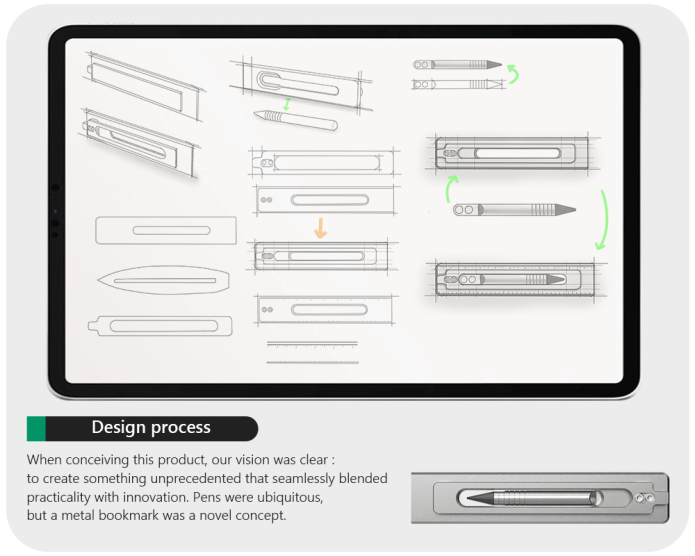 Design process

When conceiving this product, our vision was clear : to create something unprecedented that seamlessly blended practicality with innovation. Pens were ubiquitous, but a metal bookmark was a novel concept.