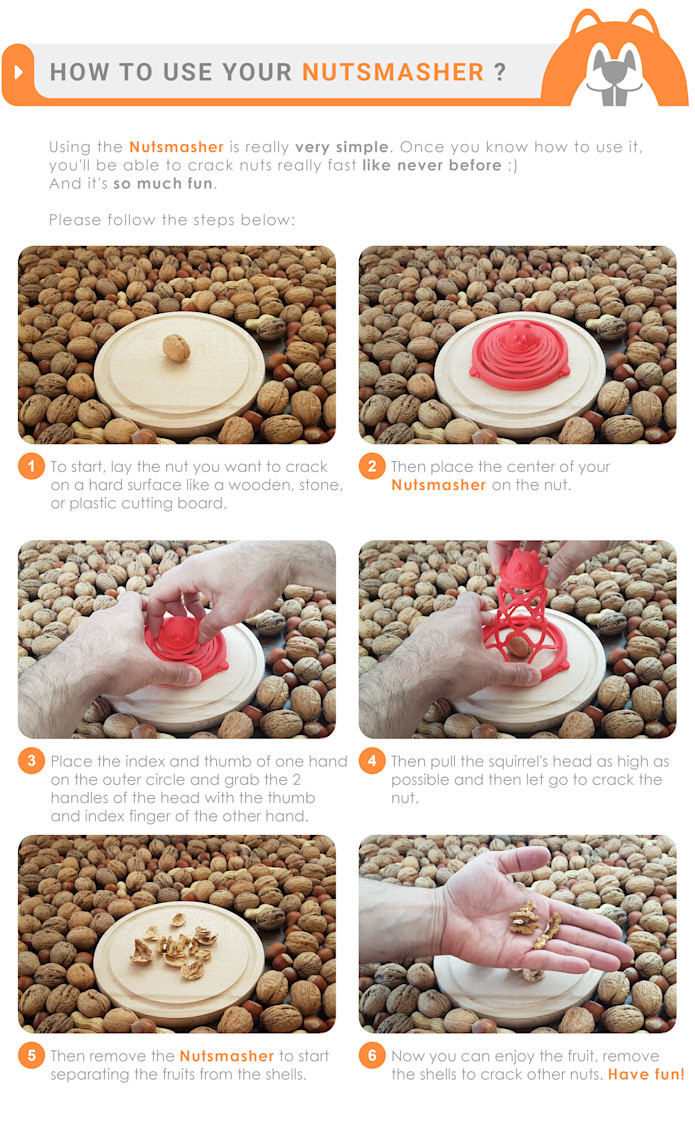 HOW TO USE YOUR NUTSMASHER ?

Using the Nutsmasher is really very simple. Once you know how to use it, you'll be able to crack nuts really fast like never before ;)
And it's so much fun.

Please follow the steps below:

1 To start, lay the nut you want to crack on a hard surface like a wooden, stone, or plastic cutting board.

2 Then place the center of your Nutsmasher on the nut.

3 Place the index and thumb of one hand on the outer circle and grab the 2 handles of the head with the thumb and index finger of the other hand.

4 Then pull the squirrel's head as high as possible and then let go to crack the nut.

5 Then remove the Nutsmasher to start separating the fruits from the shells.

6 Now you can enjoy the fruit, remove the shells to crack other nuts. Have fun!