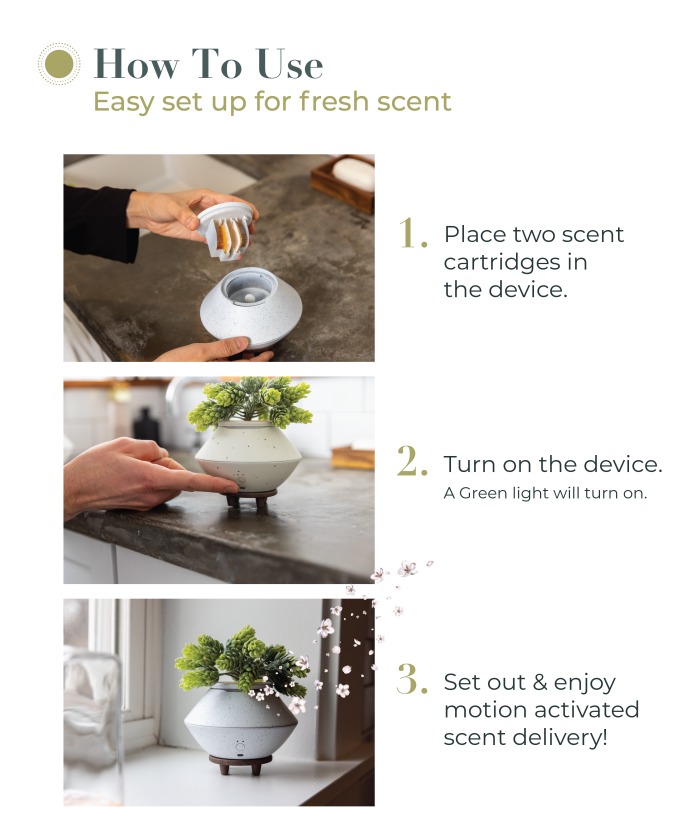 How To Use
Easy set up for fresh scent

1. Place two scent cartridges in the device.

2. Turn on the device.
A Green light will turn on.

3. Set out & enjoy motion activated scent delivery!