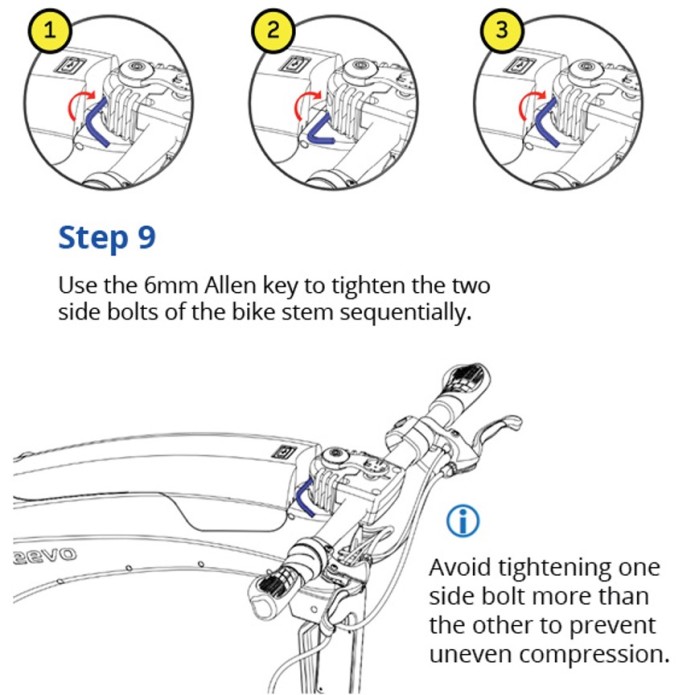 1

2

3

Step 9

Use the 6mm Allen key to tighten the two side bolts of the bike stem sequentially.

eevo

i

Avoid tightening one side bolt more than the other to prevent uneven compression.