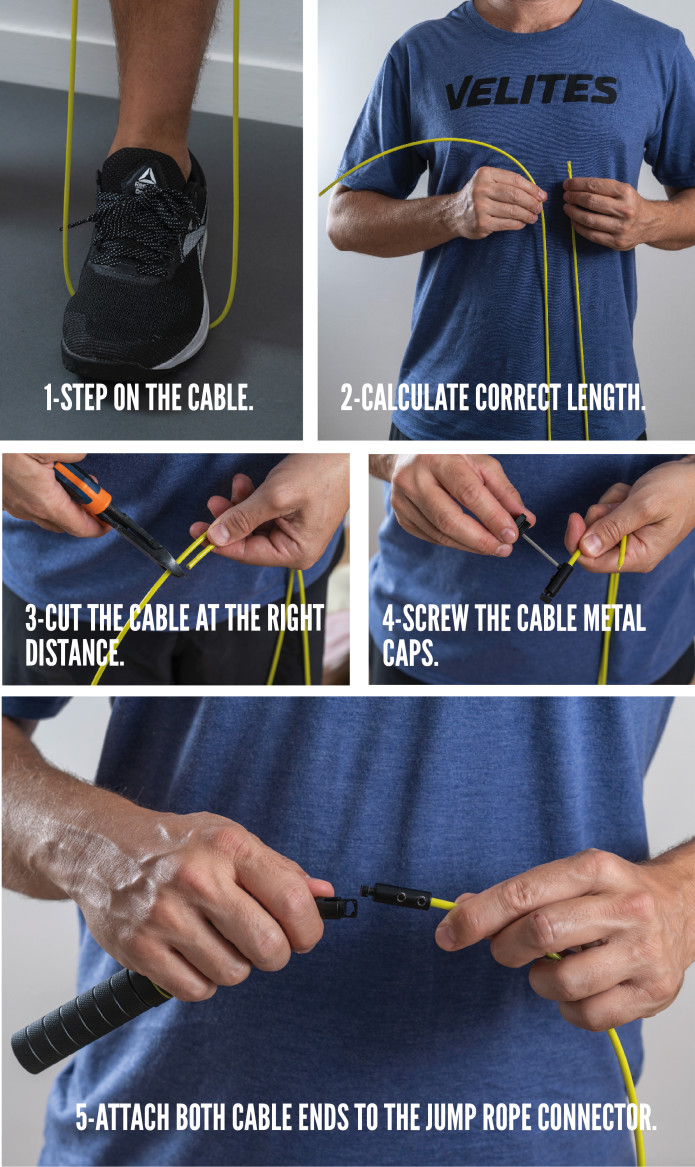 1-STEP ON THE CABLE.

VELITES

2-CALCULATE CORRECT LENGTH.

3-CUT THE CABLE AT THE RIGHT DISTANCE.

4-SCREW THE CABLE METAL CAPS.

5-ATTACH BOTH CABLE ENDS TO THE JUMP ROPE CONNECTOR.