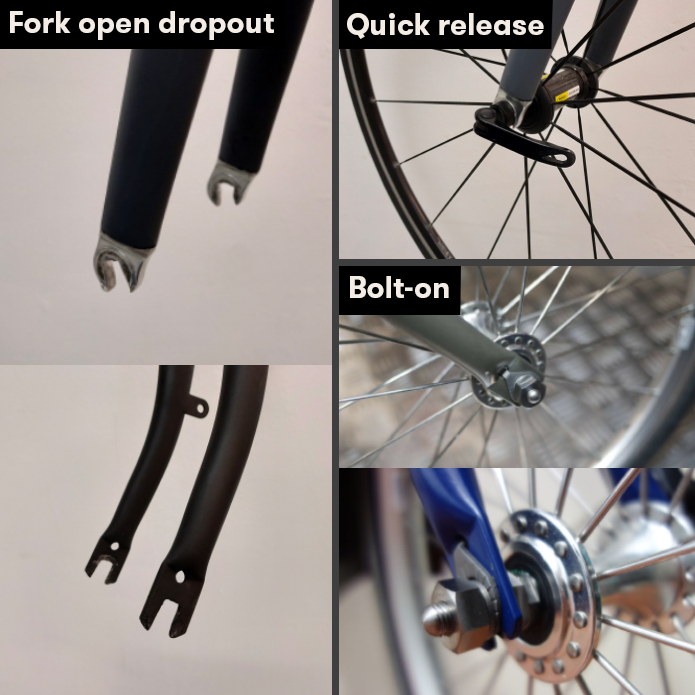 Fork open dropout

Quick release

Bolt-on