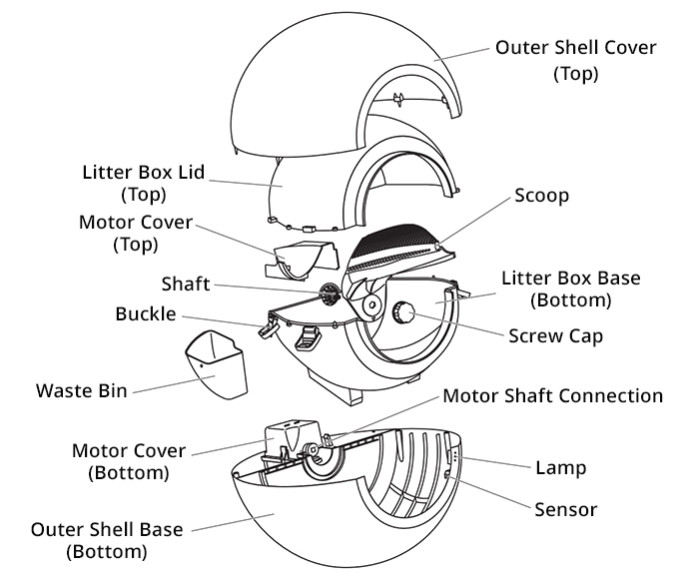 Outer Shell Cover (Top)

Litter Box Lid (Top)

Scoop

Motor Cover (Top)

Shaft

Litter Box Base (Bottom)

Buckle

Screw Cap

Waste Bin

Motor Shaft Connection

Motor Cover (Bottom)

Lamp

Sensor

Outer Shell Base (Bottom)