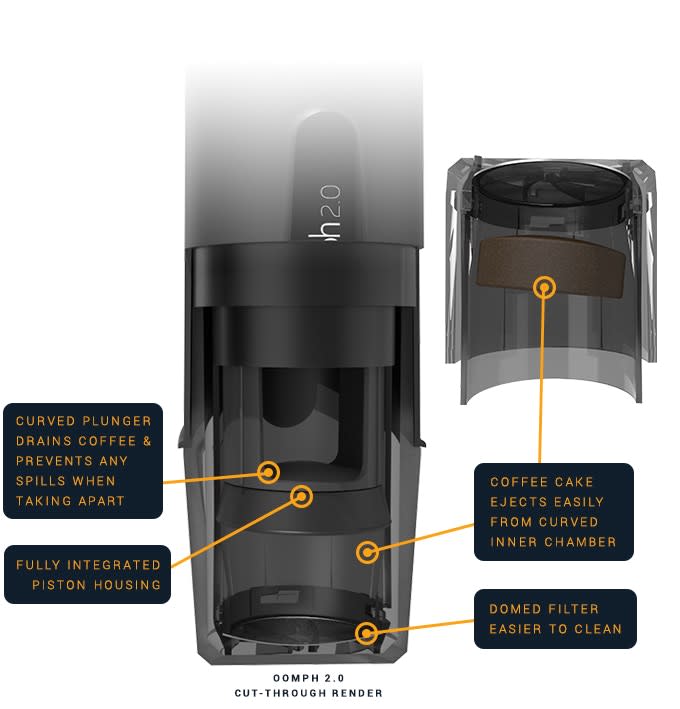 h 2.0

CURVED PLUNGER DRAINS COFFEE & PREVENTS ANY SPILLS WHEN TAKING APART

FULLY INTEGRATED PISTON HOUSING

COFFEE CAKE EJECTS EASILY FROM CURVED INNER CHAMBER

DOMED FILTER EASIER TO CLEAN

OOMPH 2.0
CUT-THROUGH RENDER