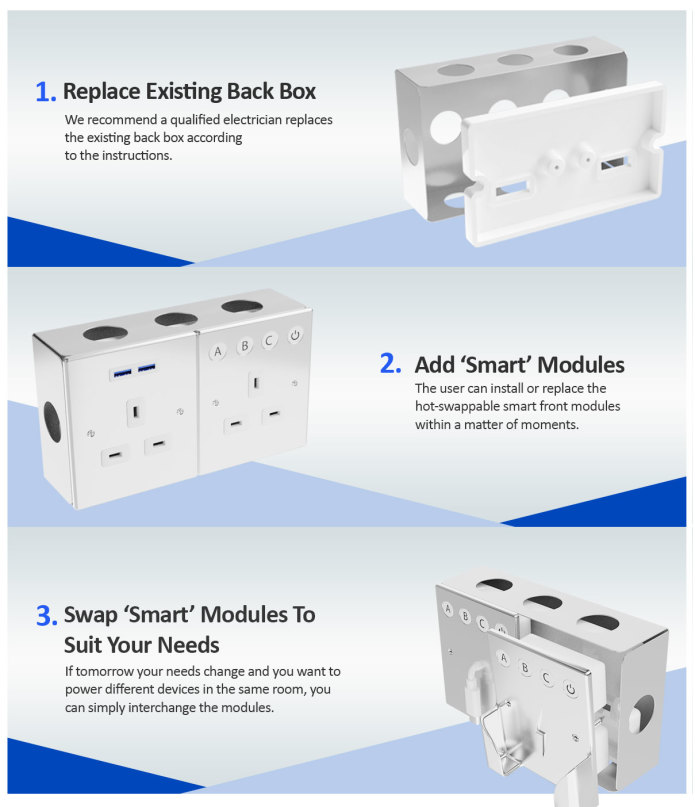 1. Replace Existing Back Box

We recommend a qualified electrician replaces the existing back box according to the instructions.

A B C

2. Add 'Smart' Modules

The user can install or replace the hot-swappable smart front modules within a matter of moments.

3. Swap 'Smart' Modules To Suit Your Needs

If tomorrow your needs change and you want to power different devices in the same room, you can simply interchange the modules.

A B C

A B C