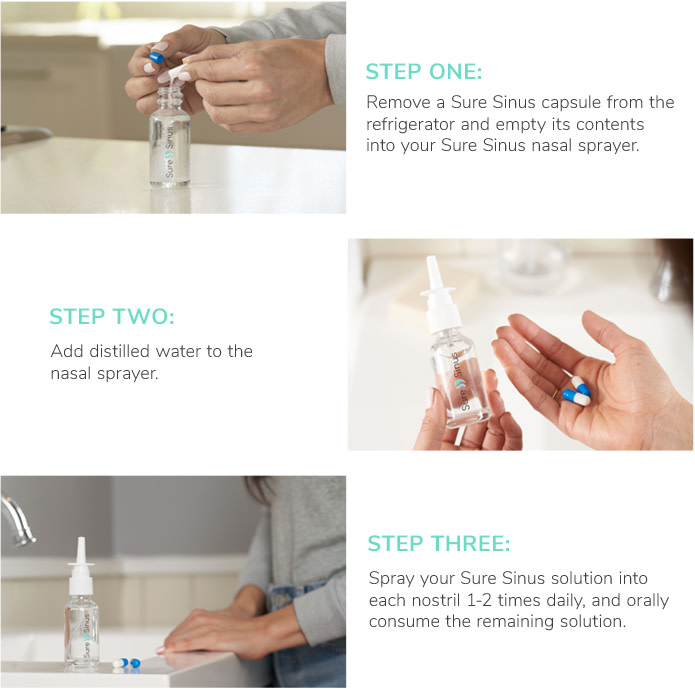 Sure Sinus

STEP ONE:
Remove a Sure Sinus capsule from the refrigerator and empty its contents into your Sure Sinus nasal sprayer.

STEP TWO:
Add distilled water to the nasal sprayer.

Sure Sinus

Sure Sinus

STEP THREE:
Spray your Sure Sinus solution into each nostril 1-2 times daily, and orally consume the remaining solution.