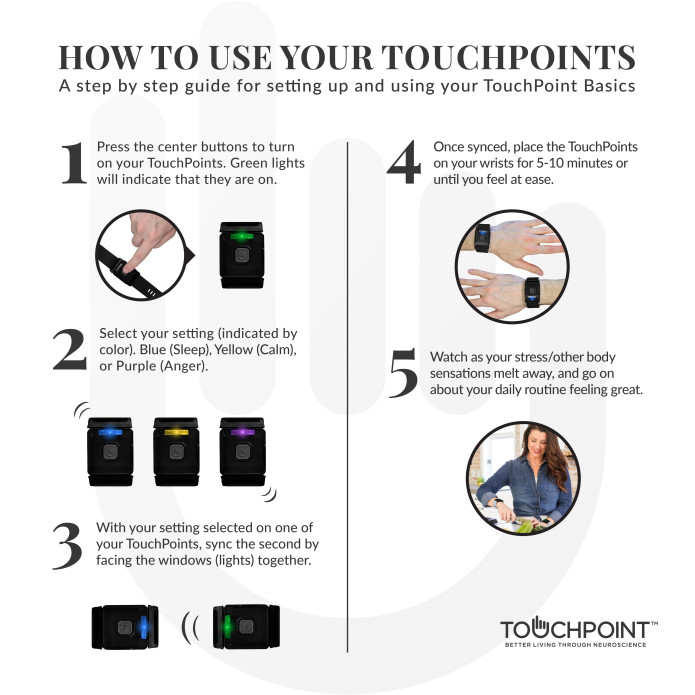 HOW TO USE YOUR TOUCHPOINTS
A step by step guide for setting up and using your TouchPoint Basics

1 Press the center buttons to turn on your TouchPoints. Green lights will indicate that they are on.

2 Select your setting (indicated by color). Blue (Sleep), Yellow (Calm), or Purple (Anger).

3 With your setting selected on one of your TouchPoints, sync the second by facing the windows (lights) together.

4 Once synced, place the TouchPoints on your wrists for 5-10 minutes or until you feel at ease.

5 Watch as your stress/other body sensations melt away, and go on about your daily routine feeling great.

TOUCHPOINT™
BETTER LIVING THROUGH NEUROSCIENCE