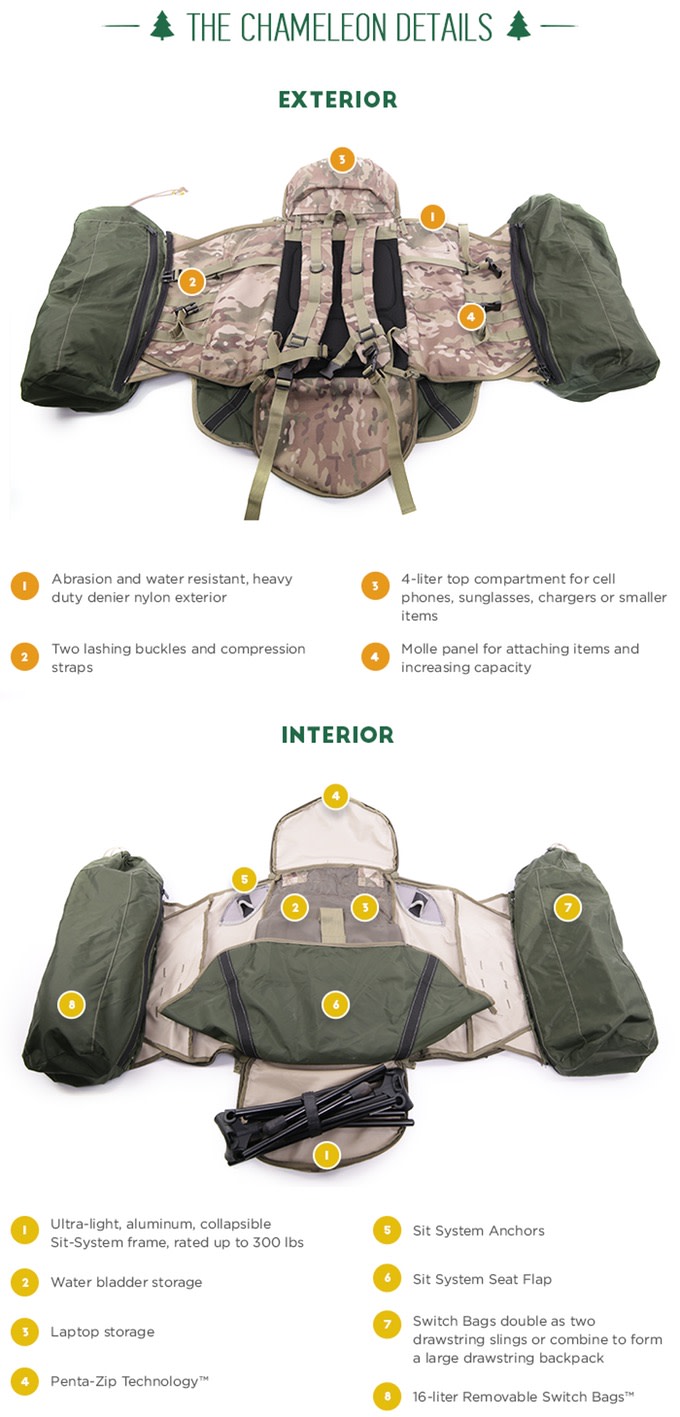 THE CHAMELEON DETAILS

EXTERIOR

3

1

2

4

1 Abrasion and water resistant, heavy duty denier nylon exterior

2 Two lashing buckles and compression straps

3 4-liter top compartment for cell phones, sunglasses, chargers or smaller items

4 Molle panel for attaching items and increasing capacity

INTERIOR

4

5

2

3

7

8

6

1

1 Ultra-light, aluminum, collapsible Sit-System frame, rated up to 300 lbs

2 Water bladder storage

3 Laptop storage

4 Penta-Zip Technology™

5 Sit System Anchors

6 Sit System Seat Flap

7 Switch Bags double as two drawstring slings or combine to form a large drawstring backpack

8 16-liter Removable Switch Bags™