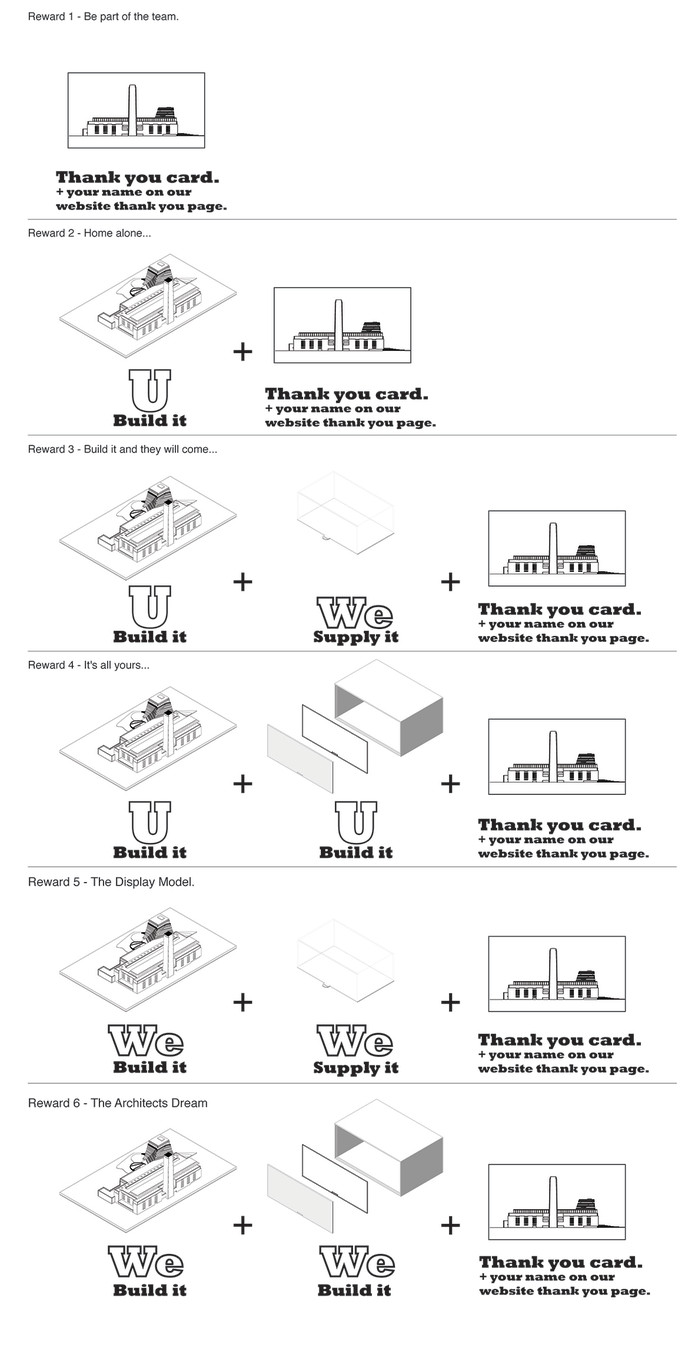 Reward 1 - Be part of the team.

Thank you card.
+ your name on our website thank you page.

Reward 2 - Home alone...

U
Build it

+

Thank you card.
+ your name on our website thank you page.

Reward 3 - Build it and they will come...

U
Build it

+

We
Supply it

+

Thank you card.
+ your name on our website thank you page.

Reward 4 - It's all yours...

U
Build it

+

U
Build it

+

Thank you card.
+ your name on our website thank you page.

Reward 5 - The Display Model.

We
Build it

+

We
Supply it

+

Thank you card.
+ your name on our website thank you page.

Reward 6 - The Architects Dream

We
Build it

+

We
Build it

+

Thank you card.
+ your name on our website thank you page.