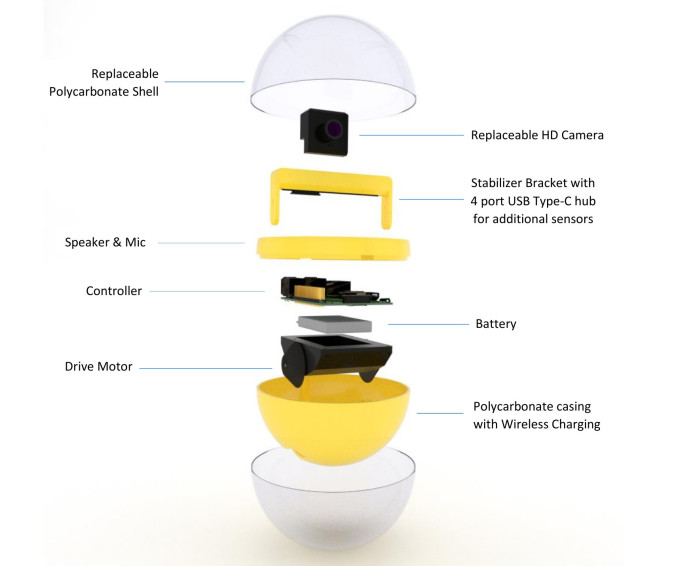 Replaceable Polycarbonate Shell

Replaceable HD Camera

Stabilizer Bracket with 4 port USB Type-C hub for additional sensors

Speaker & Mic

Controller

Battery

Drive Motor

Polycarbonate casing with Wireless Charging