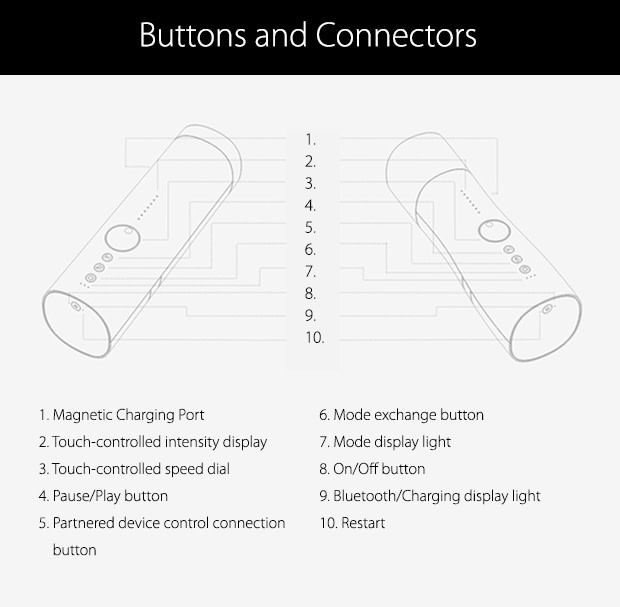 Buttons and Connectors

1.
2.
3.
4.
5.
6.
7.
8.
9.
10.

1. Magnetic Charging Port
2. Touch-controlled intensity display
3. Touch-controlled speed dial
4. Pause/Play button
5. Partnered device control connection button

6. Mode exchange button
7. Mode display light
8. On/Off button
9. Bluetooth/Charging display light
10. Restart