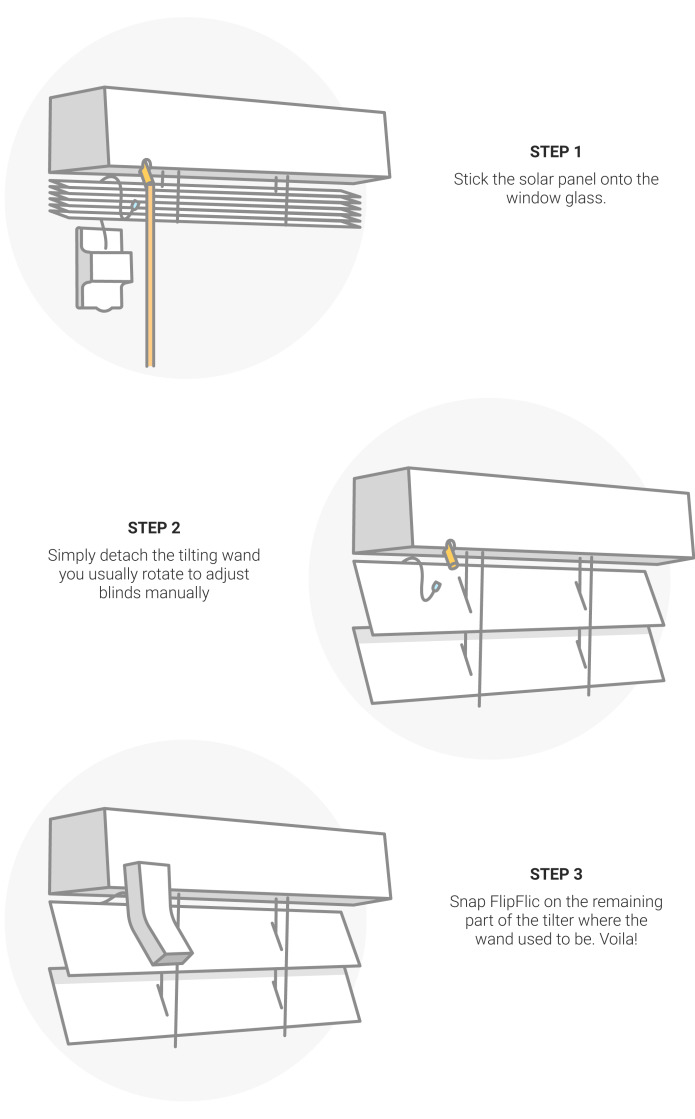 STEP 1
Stick the solar panel onto the window glass.

STEP 2
Simply detach the tilting wand you usually rotate to adjust blinds manually

STEP 3
Snap FlipFlic on the remaining part of the tilter where the wand used to be. Voila!