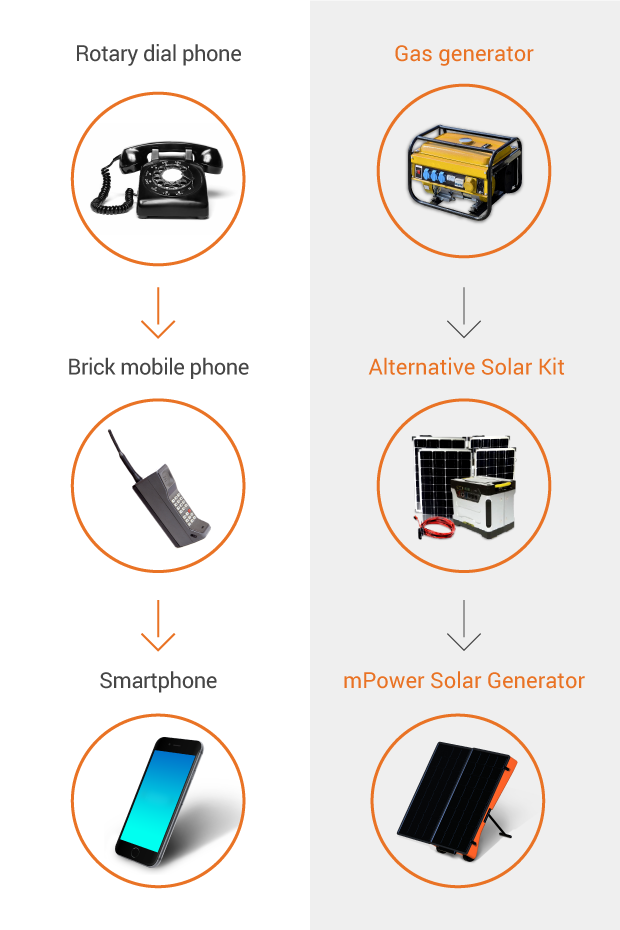 Rotary dial phone

Brick mobile phone

Smartphone

Gas generator

Alternative Solar Kit

mPower Solar Generator