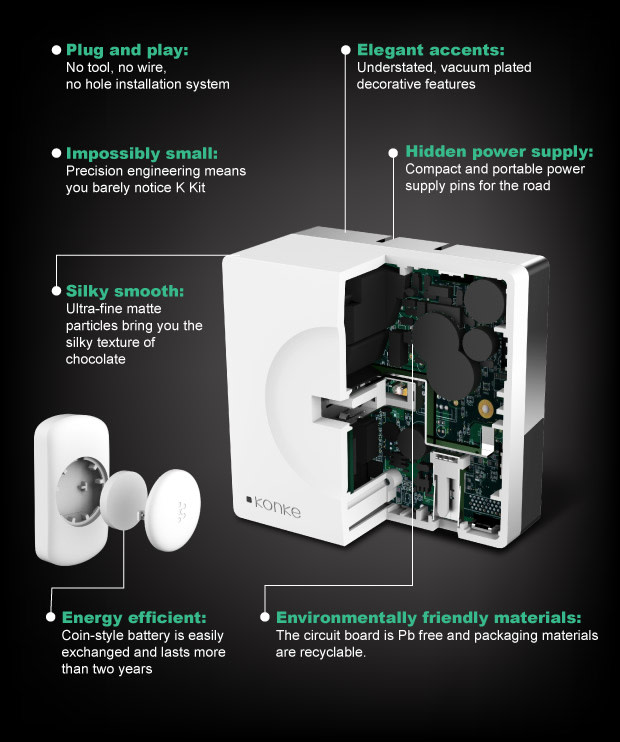 Plug and play:
No tool, no wire, no hole installation system

Elegant accents:
Understated, vacuum plated decorative features

Impossibly small:
Precision engineering means you barely notice K Kit

Hidden power supply:
Compact and portable power supply pins for the road

Silky smooth:
Ultra-fine matte particles bring you the silky texture of chocolate

konke

Energy efficient:
Coin-style battery is easily exchanged and lasts more than two years

Environmentally friendly materials:
The circuit board is Pb free and packaging materials are recyclable.