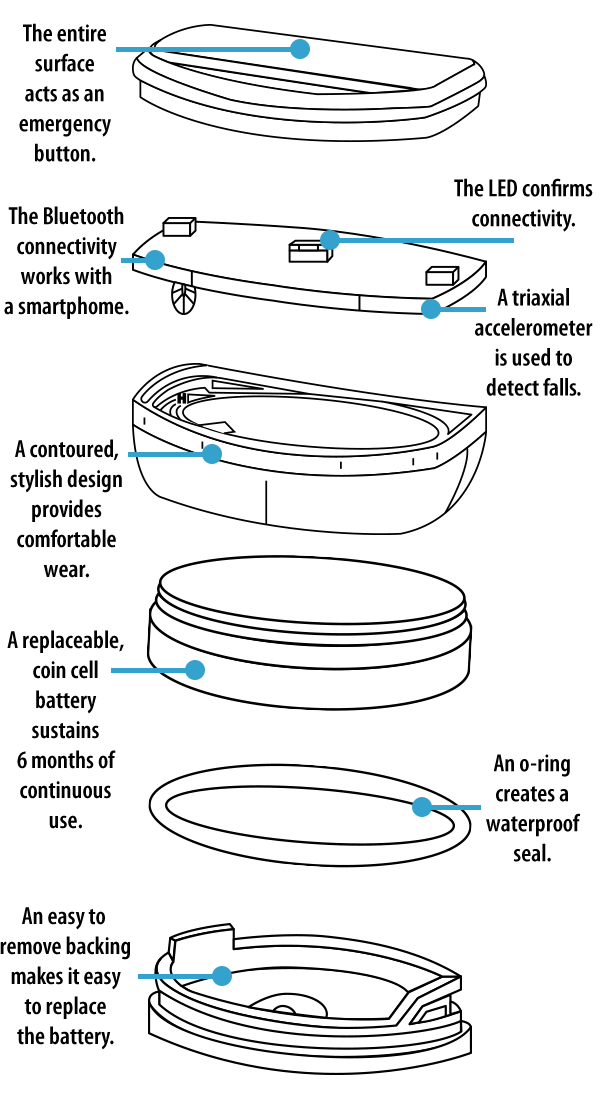 The entire surface acts as an emergency button.

The LED confirms connectivity.

The Bluetooth connectivity works with a smartphome.

A triaxial accelerometer is used to detect falls.

A contoured, stylish design provides comfortable wear.

A replaceable, coin cell battery sustains 6 months of continuous use.

An o-ring creates a waterproof seal.

An easy to remove backing makes it easy to replace the battery.