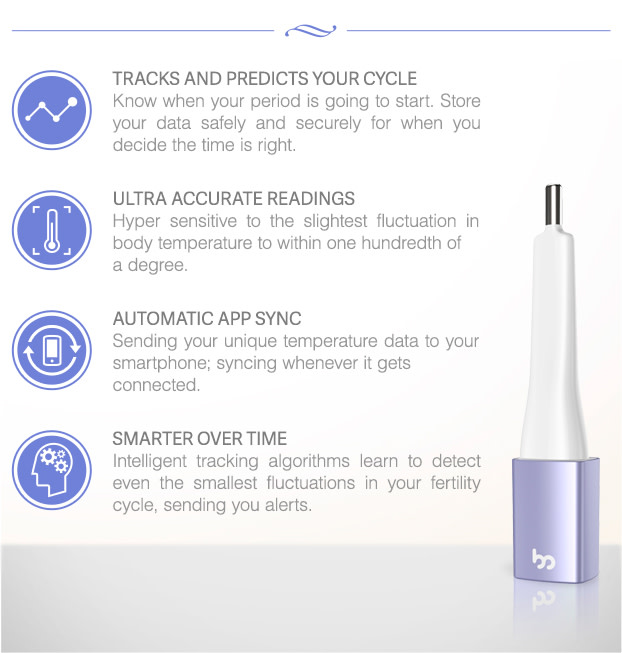 TRACKS AND PREDICTS YOUR CYCLE
Know when your period is going to start. Store your data safely and securely for when you decide the time is right.

ULTRA ACCURATE READINGS
Hyper sensitive to the slightest fluctuation in body temperature to within one hundredth of a degree.

AUTOMATIC APP SYNC
Sending your unique temperature data to your smartphone; syncing whenever it gets connected.

SMARTER OVER TIME
Intelligent tracking algorithms learn to detect even the smallest fluctuations in your fertility cycle, sending you alerts.

bb