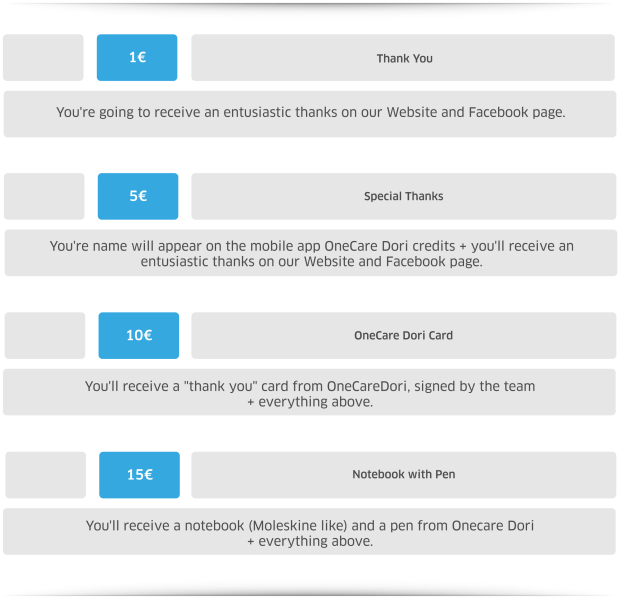 1€

Thank You

You're going to receive an entusiastic thanks on our Website and Facebook page.

5€

Special Thanks

You're name will appear on the mobile app OneCare Dori credits + you'll receive an entusiastic thanks on our Website and Facebook page.

10€

OneCare Dori Card

You'll receive a "thank you" card from OneCareDori, signed by the team + everything above.

15€

Notebook with Pen

You'll receive a notebook (Moleskine like) and a pen from Onecare Dori + everything above.