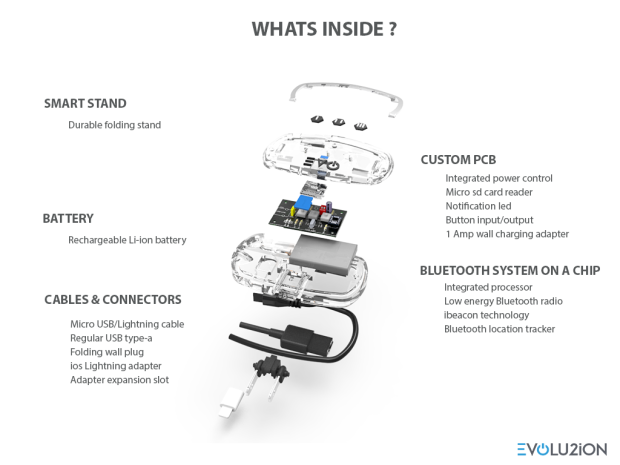 WHATS INSIDE ?

SMART STAND

Durable folding stand

BATTERY

Rechargeable Li-ion battery

CABLES & CONNECTORS

Micro USB/Lightning cable
Regular USB type-a
Folding wall plug
ios Lightning adapter
Adapter expansion slot

EVO

CUSTOM PCB

Integrated power control
Micro sd card reader
Notification led
Button input/output
1 Amp wall charging adapter

BLUETOOTH SYSTEM ON A CHIP

Integrated processor
Low energy Bluetooth radio
ibeacon technology
Bluetooth location tracker

EVOLU2iON