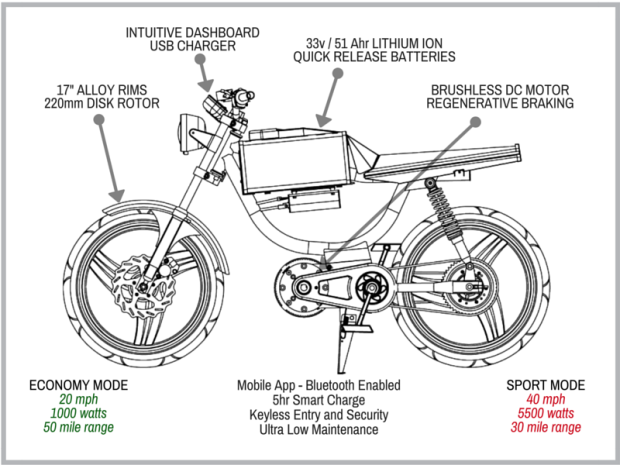 INTUITIVE DASHBOARD
USB CHARGER

33v / 51 Ahr LITHIUM ION
QUICK RELEASE BATTERIES

17" ALLOY RIMS
220mm DISK ROTOR

BRUSHLESS DC MOTOR
REGENERATIVE BRAKING

ECONOMY MODE
20 mph
1000 watts
50 mile range

Mobile App - Bluetooth Enabled
5hr Smart Charge
Keyless Entry and Security
Ultra Low Maintenance

SPORT MODE
40 mph
5500 watts
30 mile range