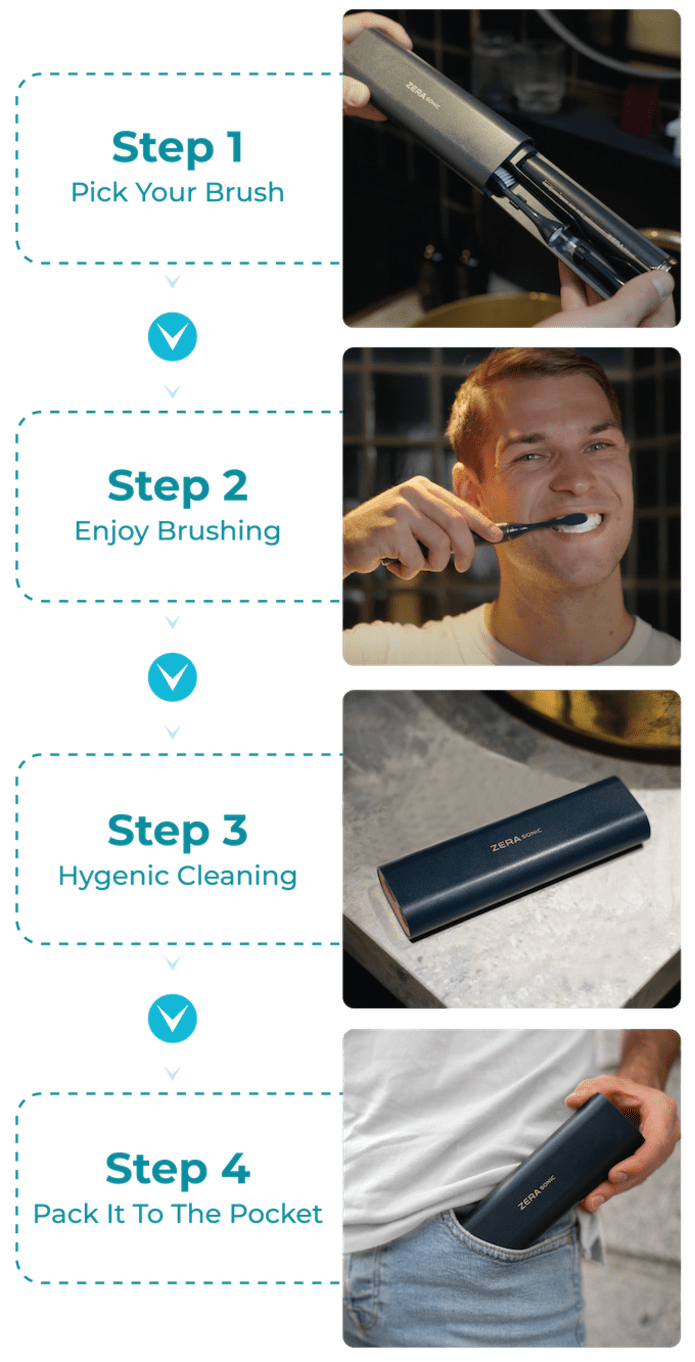 Step 1
Pick Your Brush

ZERA SONIC

Step 2
Enjoy Brushing

Step 3
Hygenic Cleaning

ZERA SONIC

Step 4
Pack It To The Pocket

ZERA SONIC