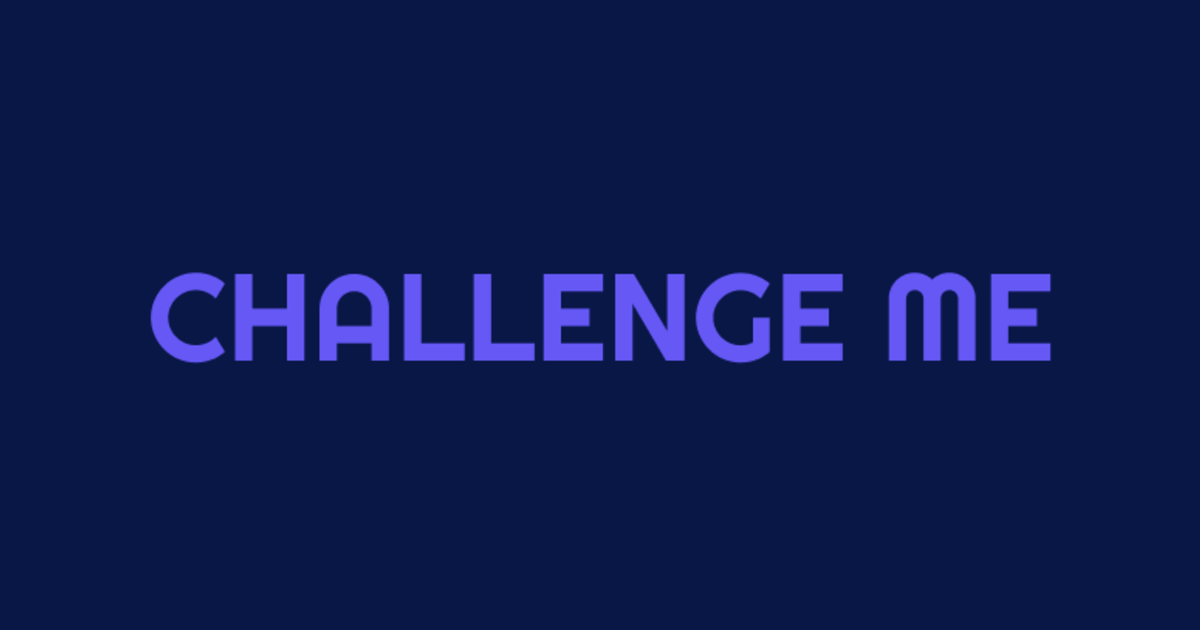 CHALLENGE ME